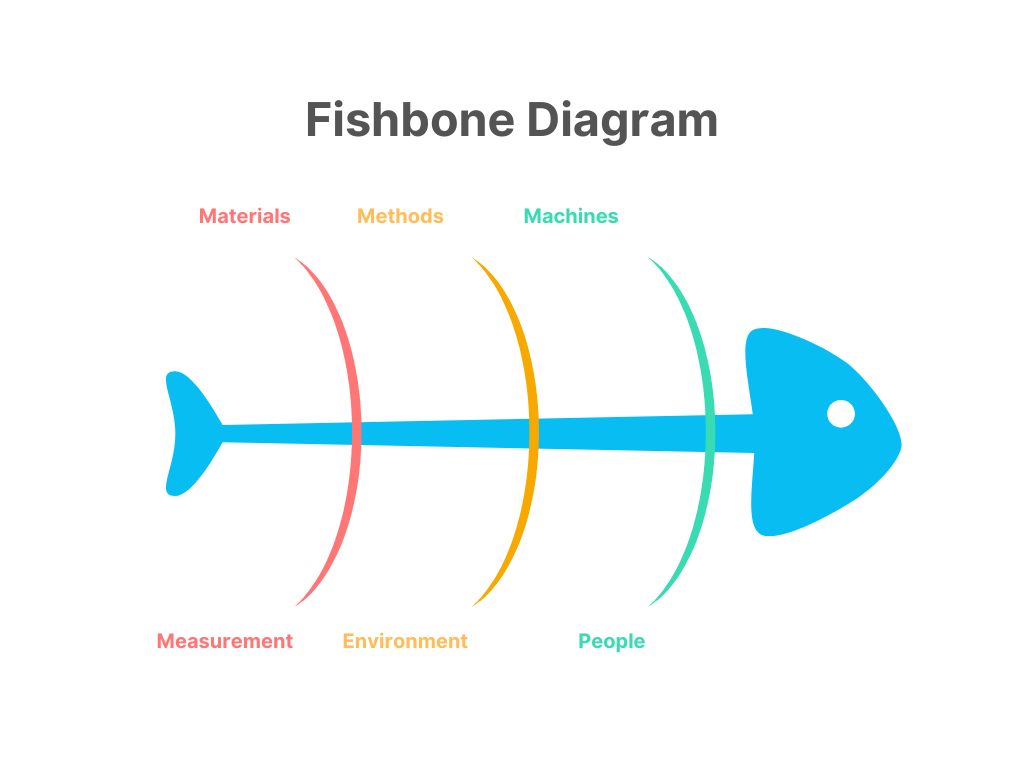 Fishbone Diagram

Materials
Methods
Machines

Measurement
Environment
People